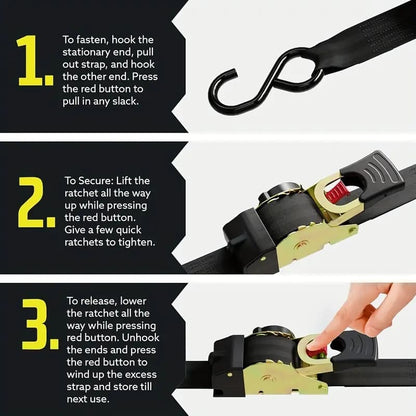 1.

To fasten, hook the stationary end, pull out strap, and hook the other end. Press the red button to pull in any slack.

2.

To Secure: Lift the ratchet all the way up while pressing the red button. Give a few quick ratchets to tighten.

3.

To release, lower the ratchet all the way while pressing red button. Unhook the ends and press the red button to wind up the excess strap and store till next use.